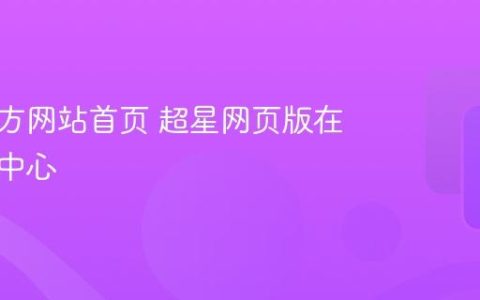 方网站首页 超星网页版在
中心