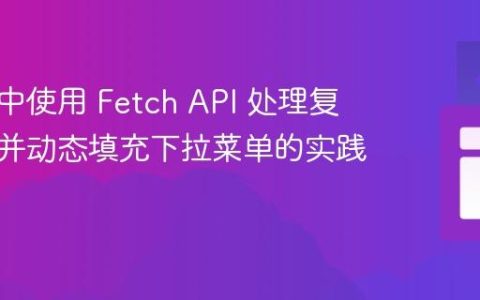 中使用 Fetch API 处理复
并动态填充下拉菜单的实践