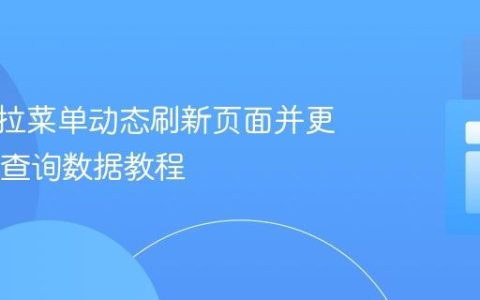 拉菜单动态刷新页面并更
查询数据教程