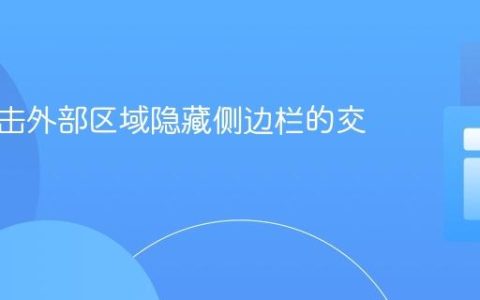 击外部区域隐藏侧边栏的交