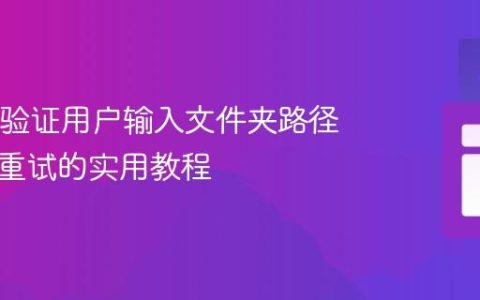 验证用户输入文件夹路径
重试的实用教程