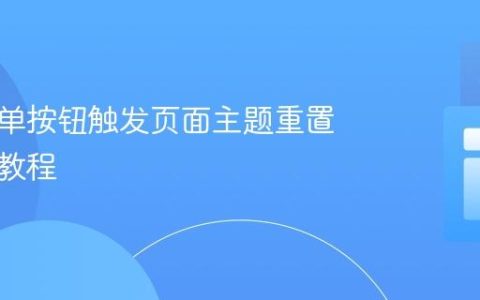 单按钮触发页面主题重置
教程